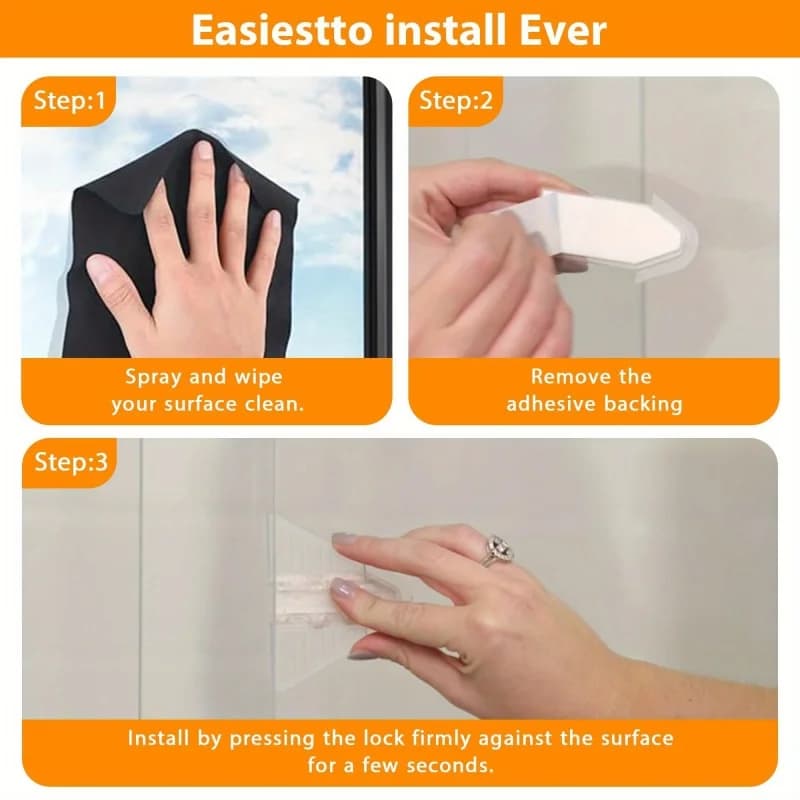 Easiestto install Ever

Step:1

Spray and wipe your surface clean.

Step:2

Remove the adhesive backing

Step:3

Install by pressing the lock firmly against the surface for a few seconds.