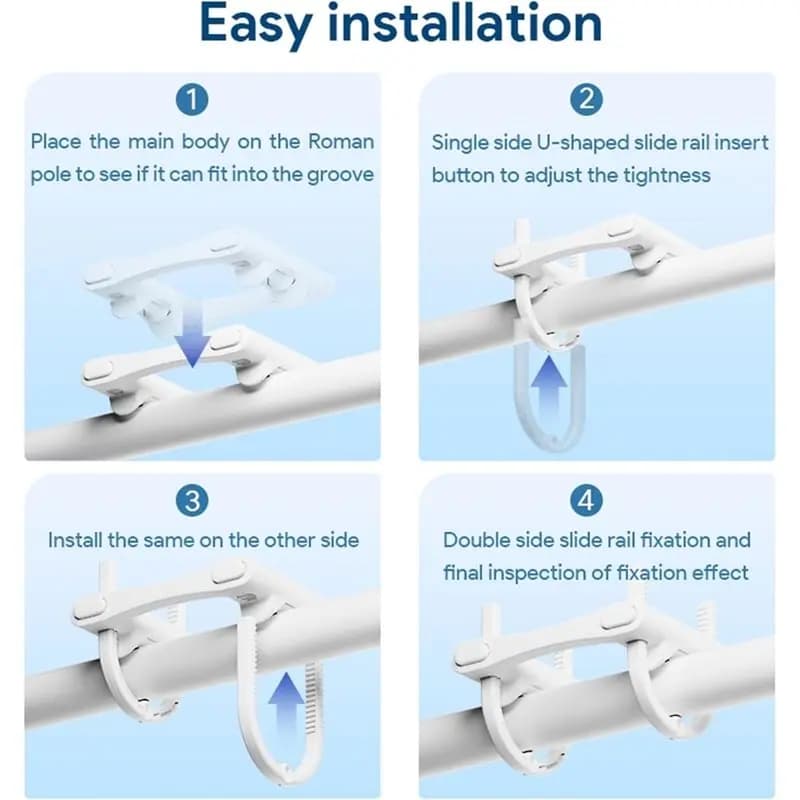 Easy installation

1

Place the main body on the Roman pole to see if it can fit into the groove

2

Single side U-shaped slide rail insert button to adjust the tightness

3

Install the same on the other side

4

Double side slide rail fixation and final inspection of fixation effect