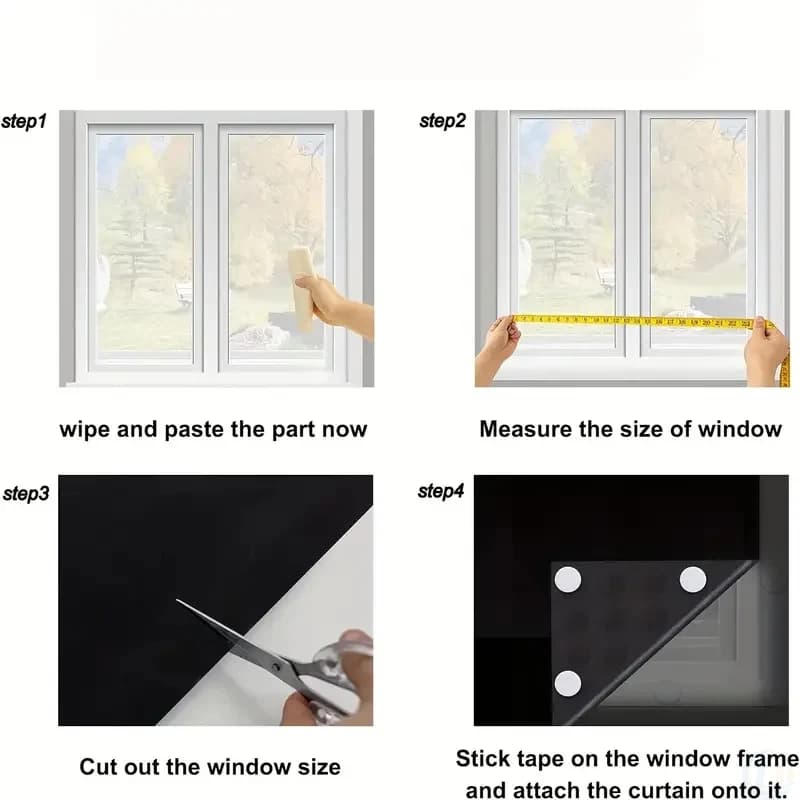 step1

wipe and paste the part now

step2

Measure the size of window

step3

Cut out the window size

step4

Stick tape on the window frame and attach the curtain onto it.