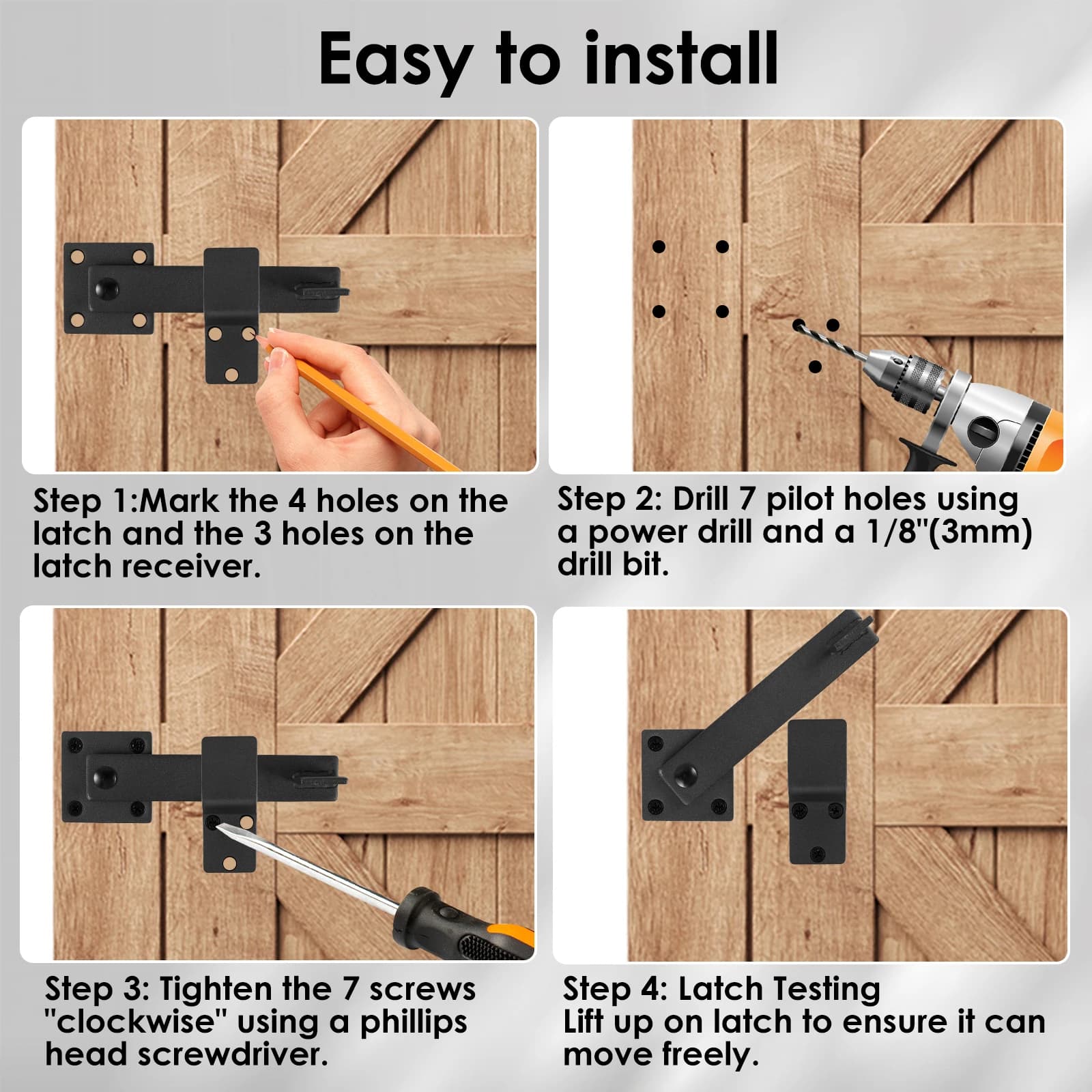 Easy to install

Step 1:Mark the 4 holes on the latch and the 3 holes on the latch receiver.

Step 2: Drill 7 pilot holes using a power drill and a 1/8"(3mm) drill bit.

Step 3: Tighten the 7 screws "clockwise" using a phillips head screwdriver.

Step 4: Latch Testing
Lift up on latch to ensure it can move freely.