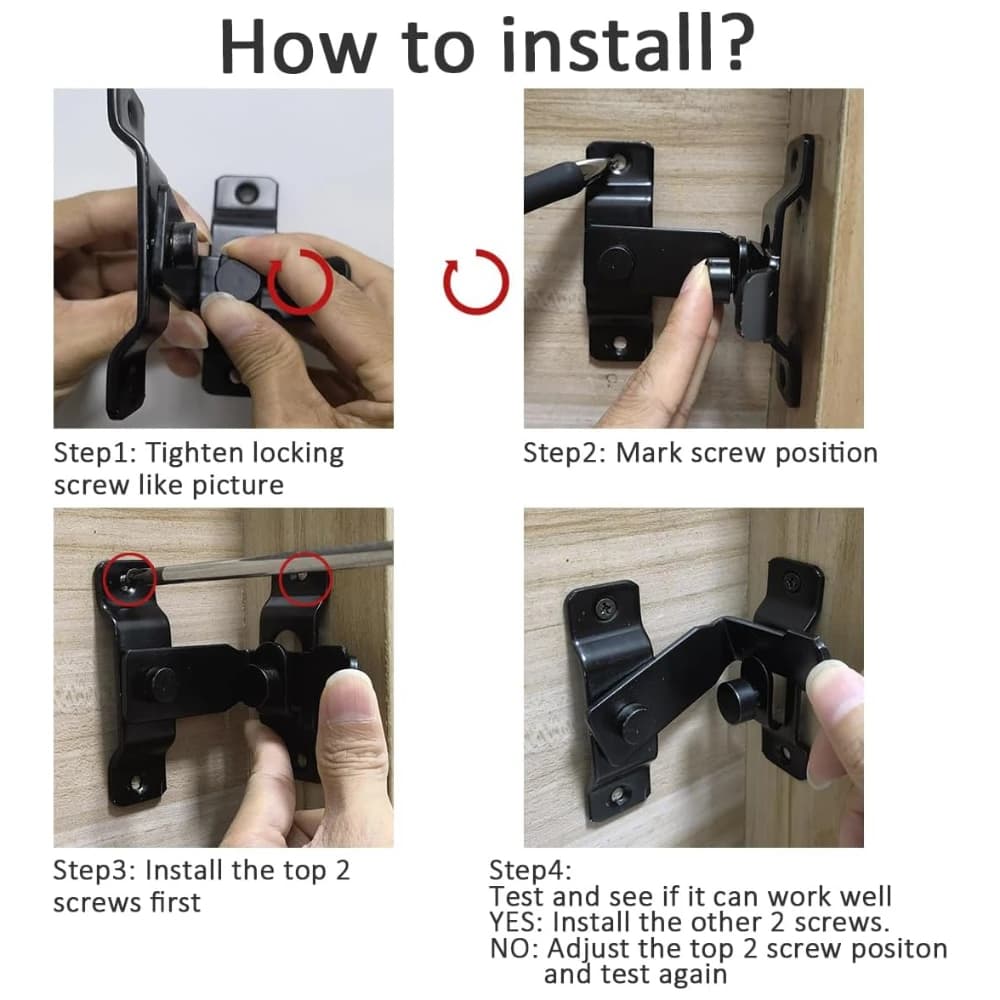 How to install?

Step1: Tighten locking screw like picture

Step2: Mark screw position

Step3: Install the top 2 screws first

Step4:
Test and see if it can work well
YES: Install the other 2 screws.
NO: Adjust the top 2 screw positon and test again