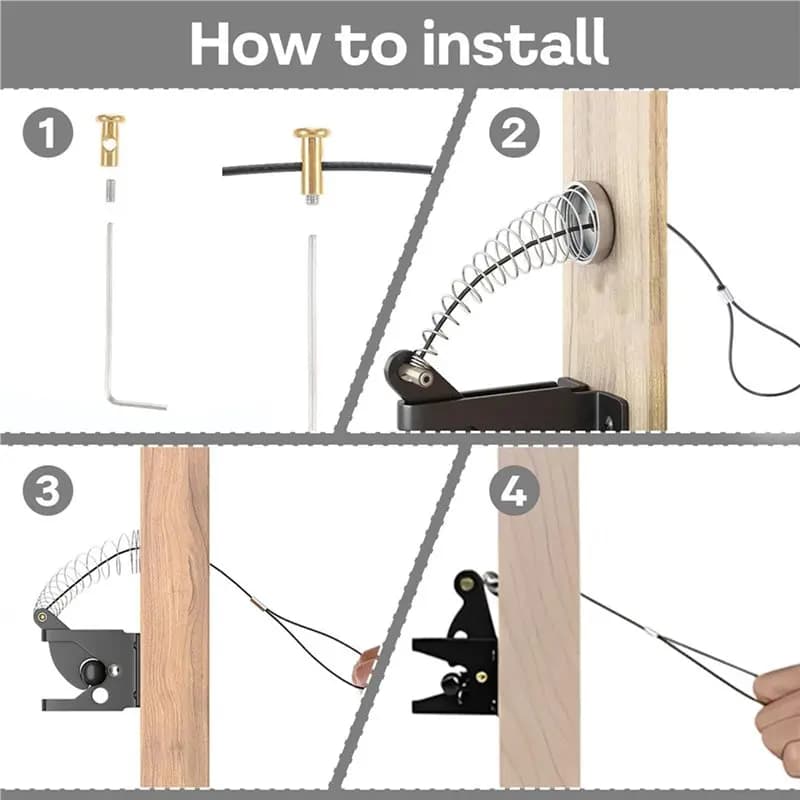 How to install

1

2

3

4